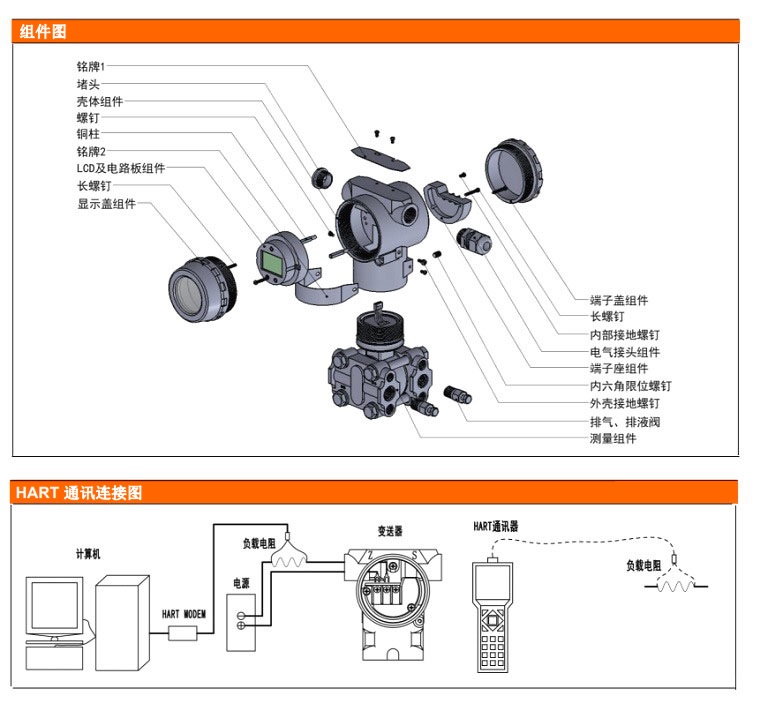 组件图

铭牌1
堵头
壳体组件
螺钉
铜柱
铭牌2
LCD及电路板组件
长螺钉
显示盖组件

端子盖组件
长螺钉
内部接地螺钉
电气接头组件
端子座组件
内六角限位螺钉
外壳接地螺钉
排气、排液阀
测量组件

HART 通讯连接图

计算机
HART MODEM
负载电阻
电源
变送器
Z
S
HART通讯器
负载电阻