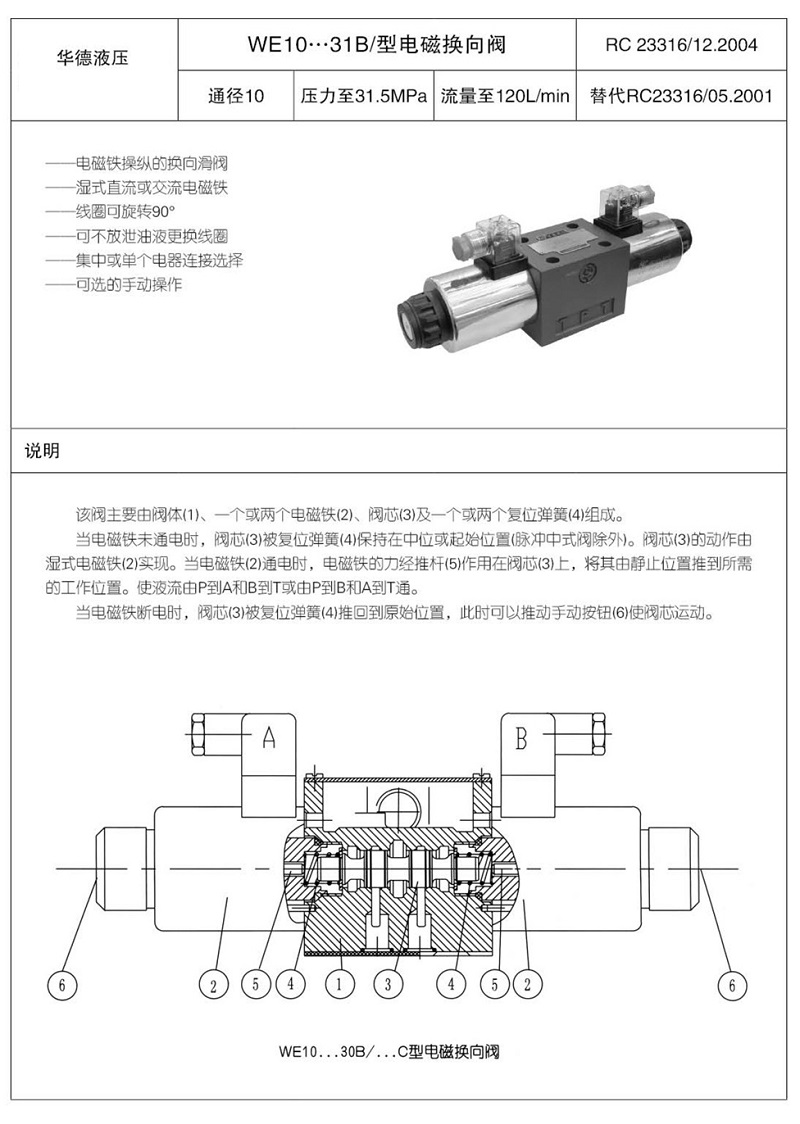 | 华德液压 | WE10…31B/型电磁换向阀 | | | RC 23316/12.2004 |
|---|---|---|---|---|
| | 通径10 | 压力至31.5MPa | 流量至120L/min | 替代RC23316/05.2001 |

——电磁铁操纵的换向滑阀
——湿式直流或交流电磁铁
——线圈可旋转90°
——可不放泄油液更换线圈
——集中或单个电器连接选择
——可选的手动操作

说明

该阀主要由阀体(1)、一个或两个电磁铁(2)、阀芯(3)及一个或两个复位弹簧(4)组成。

当电磁铁未通电时，阀芯(3)被复位弹簧(4)保持在中位或起始位置(脉冲中式阀除外)。阀芯(3)的动作由湿式电磁铁(2)实现。当电磁铁(2)通电时，电磁铁的力经推杆(5)作用在阀芯(3)上，将其由静止位置推到所需的工作位置。使液流由P到A和B到T或由P到B和A到T通。

当电磁铁断电时，阀芯(3)被复位弹簧(4)推回到原始位置，此时可以推动手动按钮(6)使阀芯运动。

A
B
6
2
5
4
1
3
4
5
2
6

WE10...30B/...C型电磁换向阀